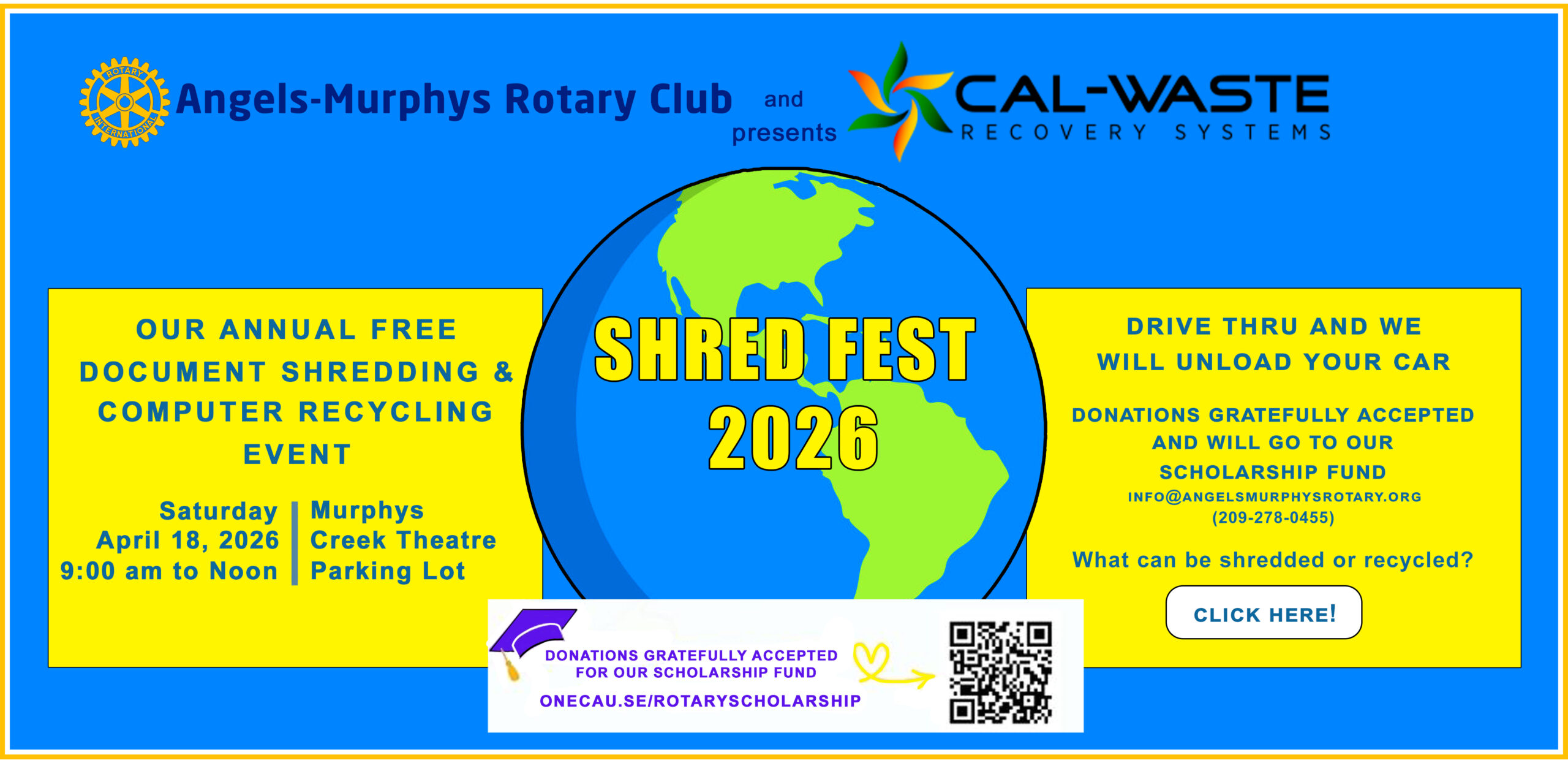 ROTARY INTERNATIONAL

Angels-Murphys Rotary Club and presents

CAL-WASTE
RECOVERY SYSTEMS

OUR ANNUAL FREE DOCUMENT SHREDDING & COMPUTER RECYCLING EVENT

Saturday
April 18, 2026
9:00 am to Noon

Murphys
Creek Theatre
Parking Lot

SHRED FEST
2026

DRIVE THRU AND WE WILL UNLOAD YOUR CAR

DONATIONS GRATEFULLY ACCEPTED AND WILL GO TO OUR SCHOLARSHIP FUND
INFO@ANGELSMURPHYSROTARY.ORG
(209-278-0455)

What can be shredded or recycled?

CLICK HERE!

DONATIONS GRATEFULLY ACCEPTED
FOR OUR SCHOLARSHIP FUND
ONECAU.SE/ROTARYSCHOLARSHIP