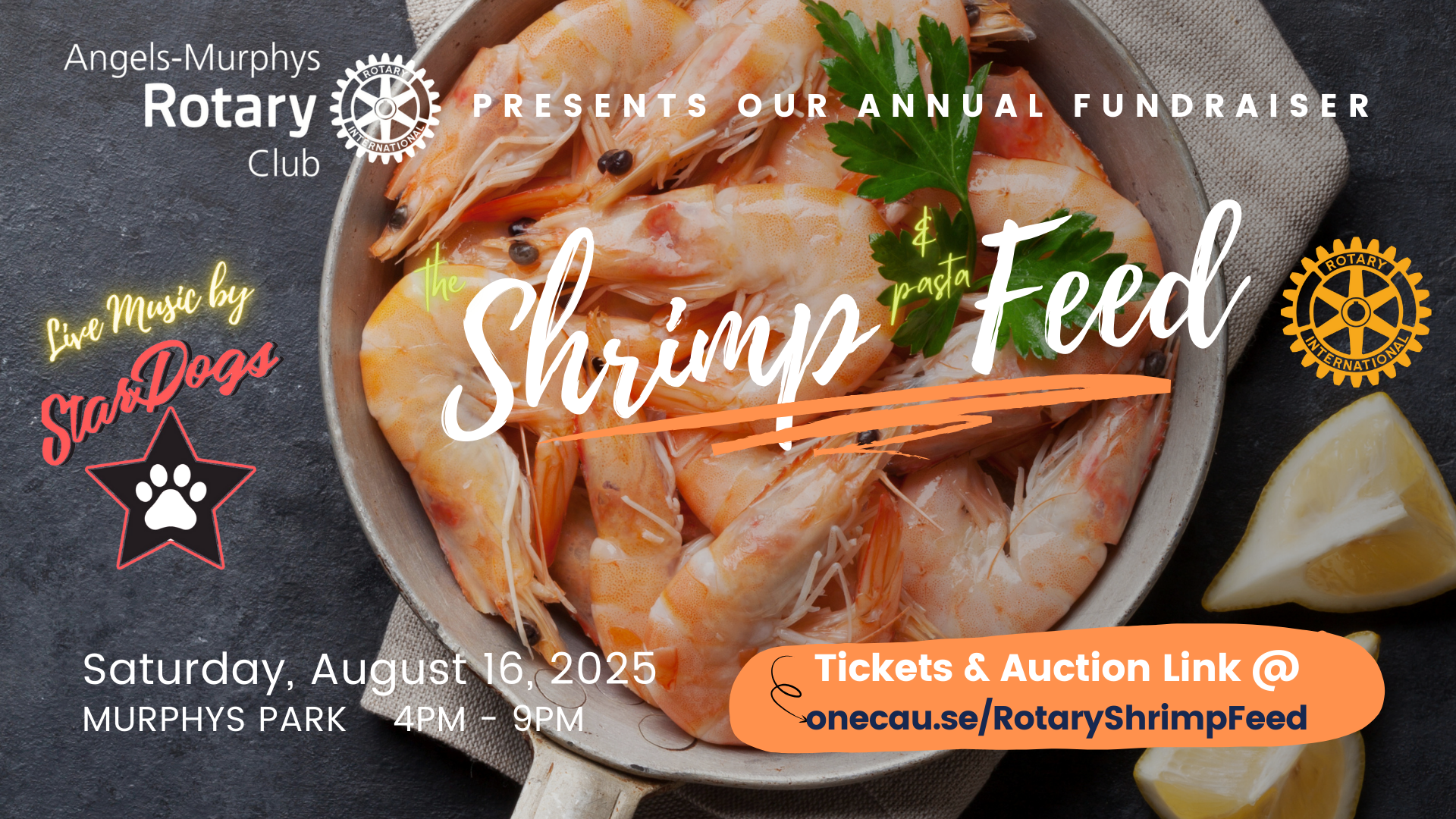 Angels-Murphys Rotary Club

ROTARY INTERNATIONAL

PRESENTS OUR ANNUAL FUNDRAISER

the Shrimp & pasta Feed

ROTARY INTERNATIONAL

Live Music by StarDogs

Saturday, August 16, 2025
MURPHYS PARK 4PM - 9PM

Tickets & Auction Link @
onecau.se/RotaryShrimpFeed