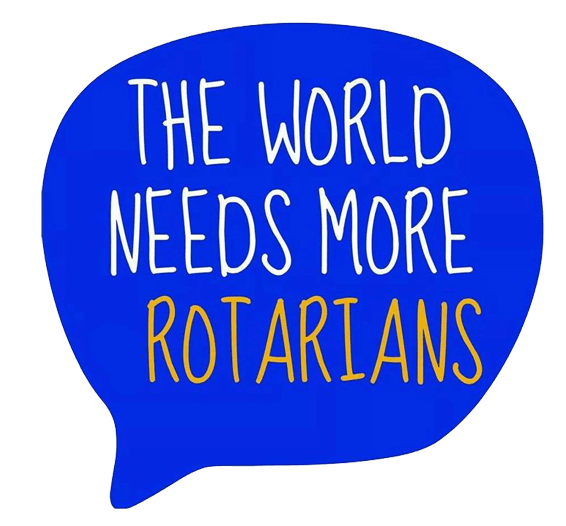 THE WORLD NEEDS MORE ROTARIANS